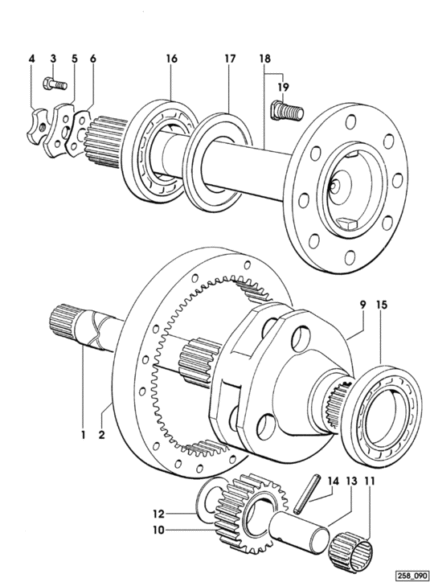 4 3 5 6 16 17 18 19

9 15

1 2

14 13 11

12

10

258_090