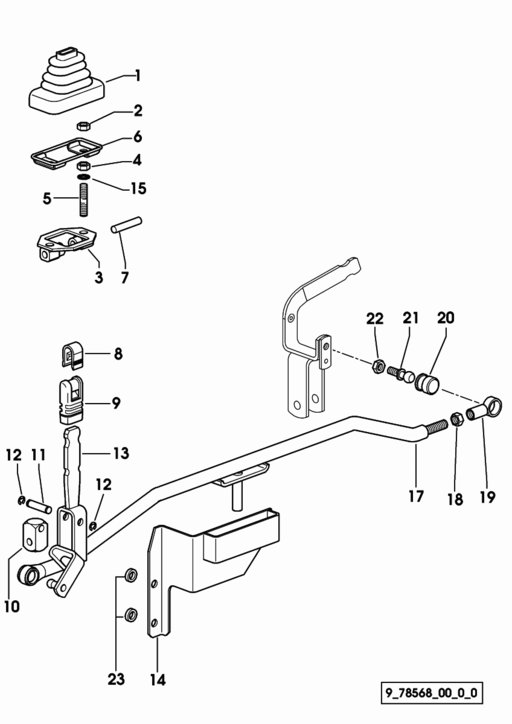 1
2
6
4
15
5
3
7
22
21
20
8
9
13
12
11
12
17
18
19
10
23
14
9_78568_00_0_0