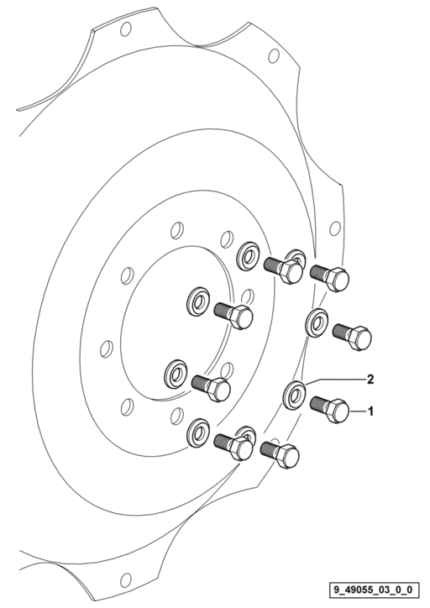 2
1
9_49055_03_0_0