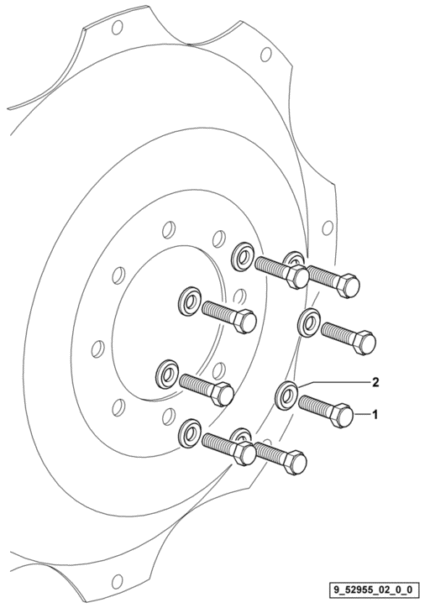 2
1
9_52955_02_0_0