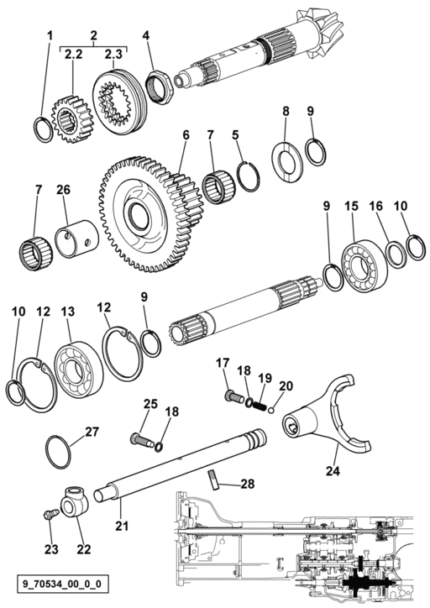 1
2
2.2
2.3
4
8
9
6
7
5
7
26
9
15
16
10
10
12
13
12
9
17
18
19
20
25
18
27
24
28
21
23
22
9_70534_00_0_0