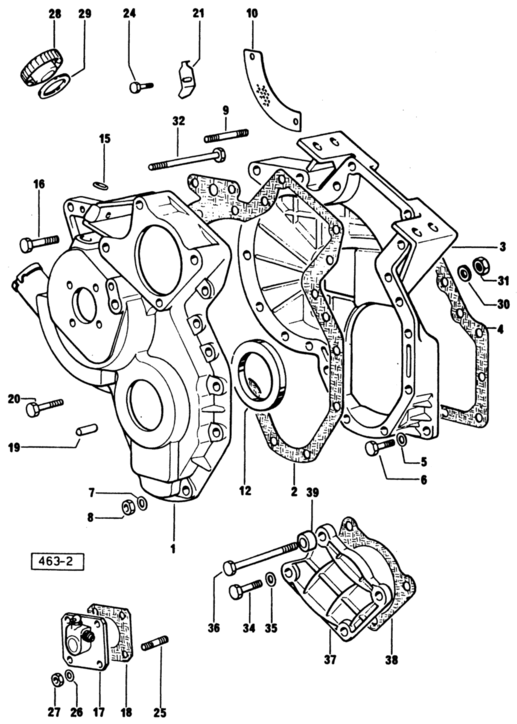 28 29 24 21 10
32 9
15
16
3
31
30
4
20
19
5
6
7
8
12 2 39
1
463-2
36 34 35
37 38
27 26 17 18 25