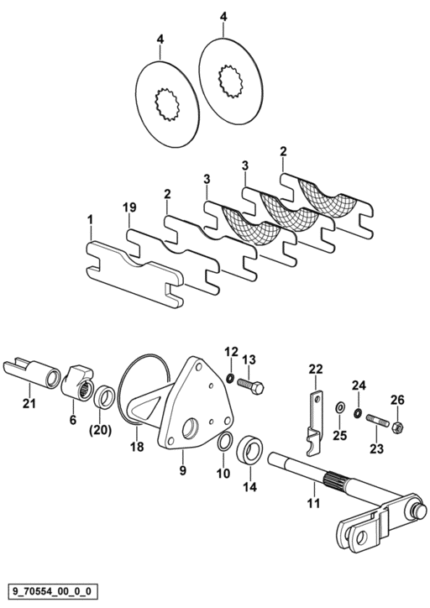 4
4
2
3
3
2
19
1
12
13
22
24
26
21
6
(20)
18
9
10
14
25
23
11
9_70554_00_0_0