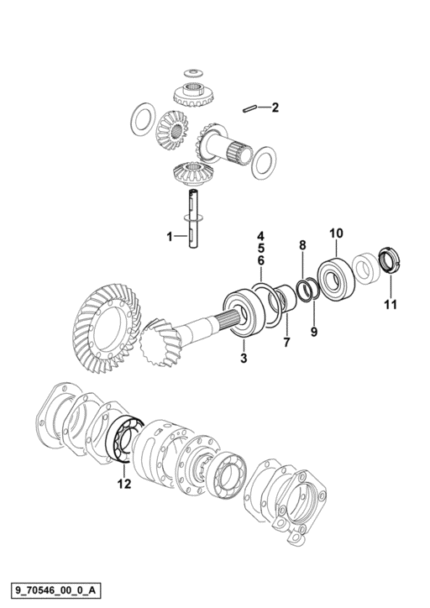 2

1

4
5
6

8

10

11

9

7

3

12

9_70546_00_0_A