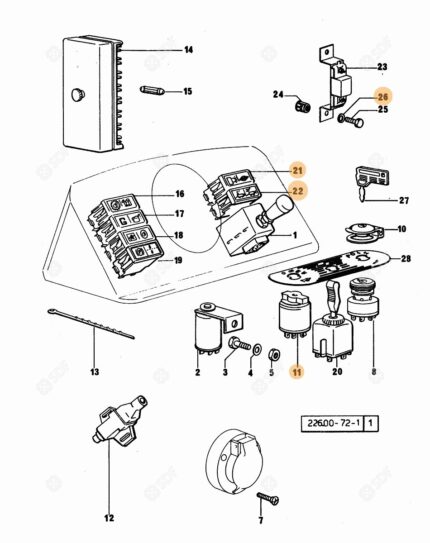 14
15
23
24
26
25
21
22
27
16
17
18
19
1
10
28
13
2
3
4
5
11
20
8
226.00-72-1
1
12
7