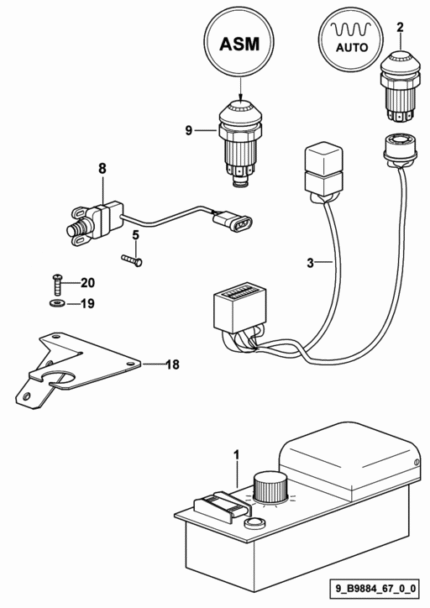 ASM

AUTO

2

9

8

5

3

20

19

18

1

9_B9884_67_0_0