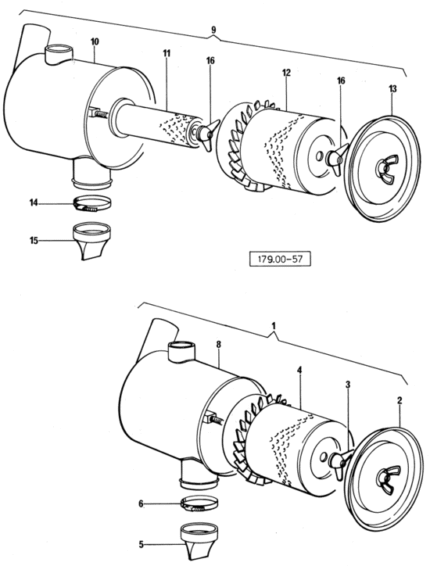 9
10
11
16
12
16
13
14
15
179.00-57
1
8
4
3
2
6
5